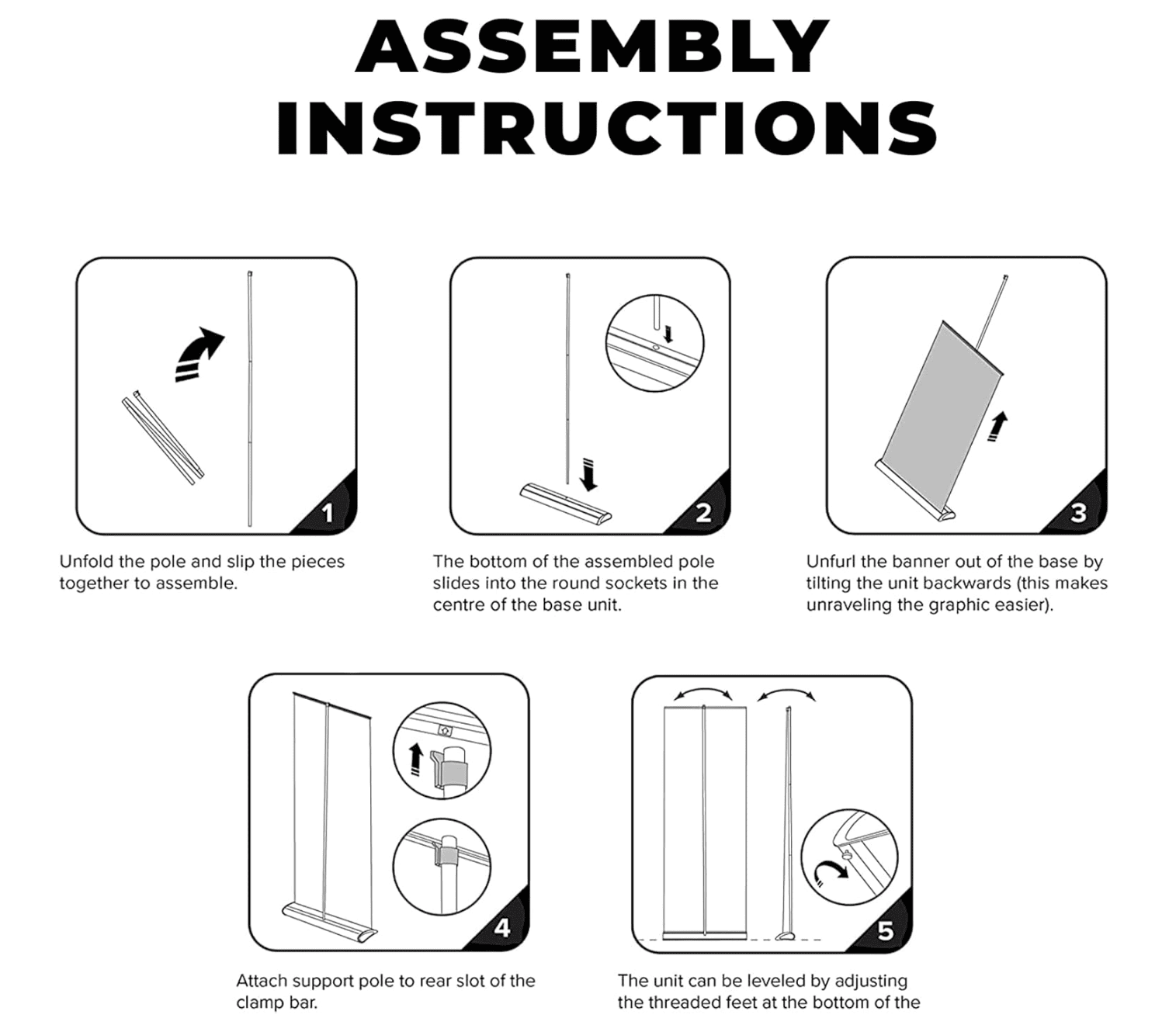 ASSEMBLY INSTRUCTIONS

1

Unfold the pole and slip the pieces together to assemble.

2

The bottom of the assembled pole slides into the round sockets in the centre of the base unit.

3

Unfurl the banner out of the base by tilting the unit backwards (this makes unraveling the graphic easier).

4

Attach support pole to rear slot of the clamp bar.

5

The unit can be leveled by adjusting the threaded feet at the bottom of the