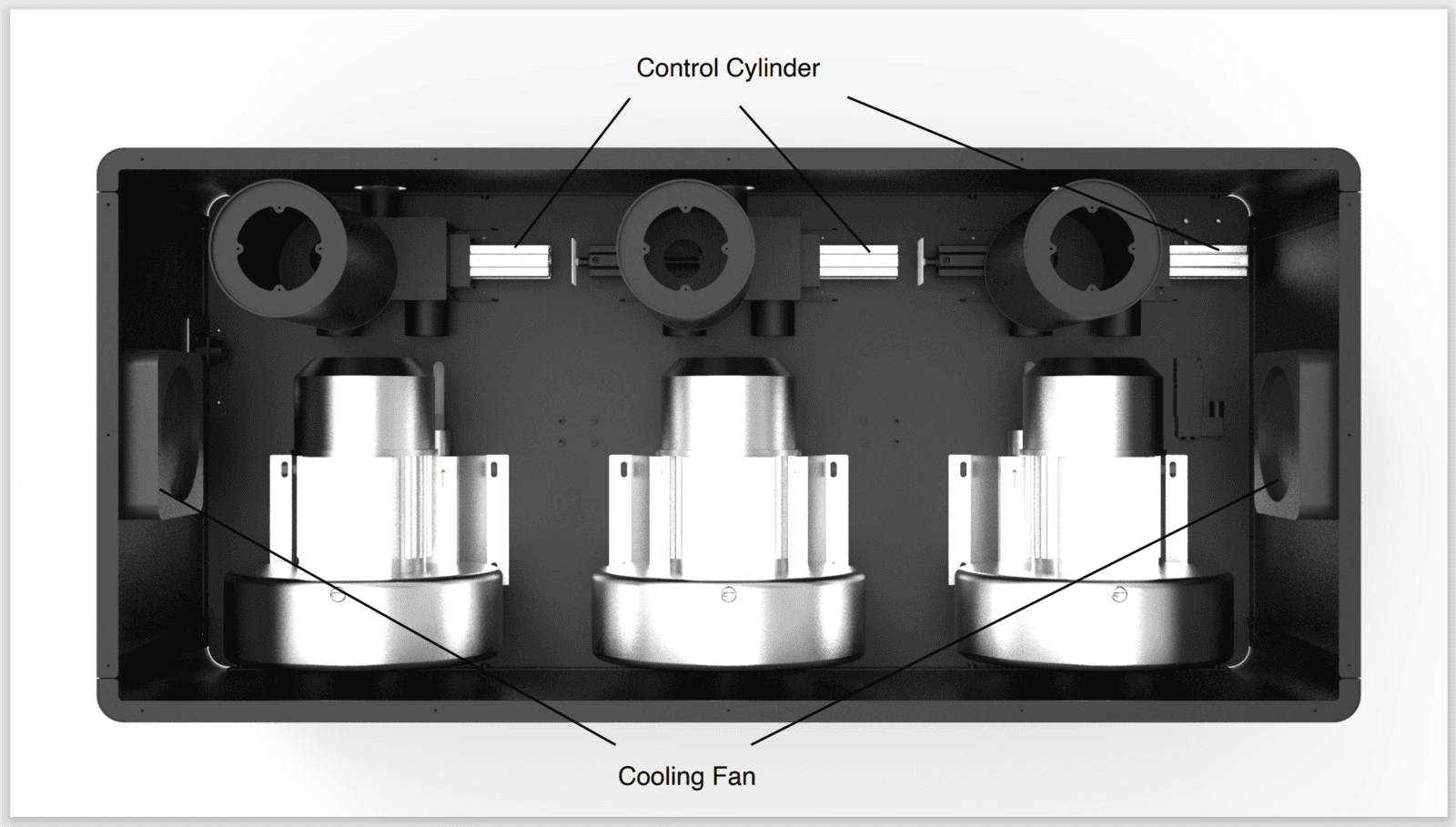 Control Cylinder

Cooling Fan